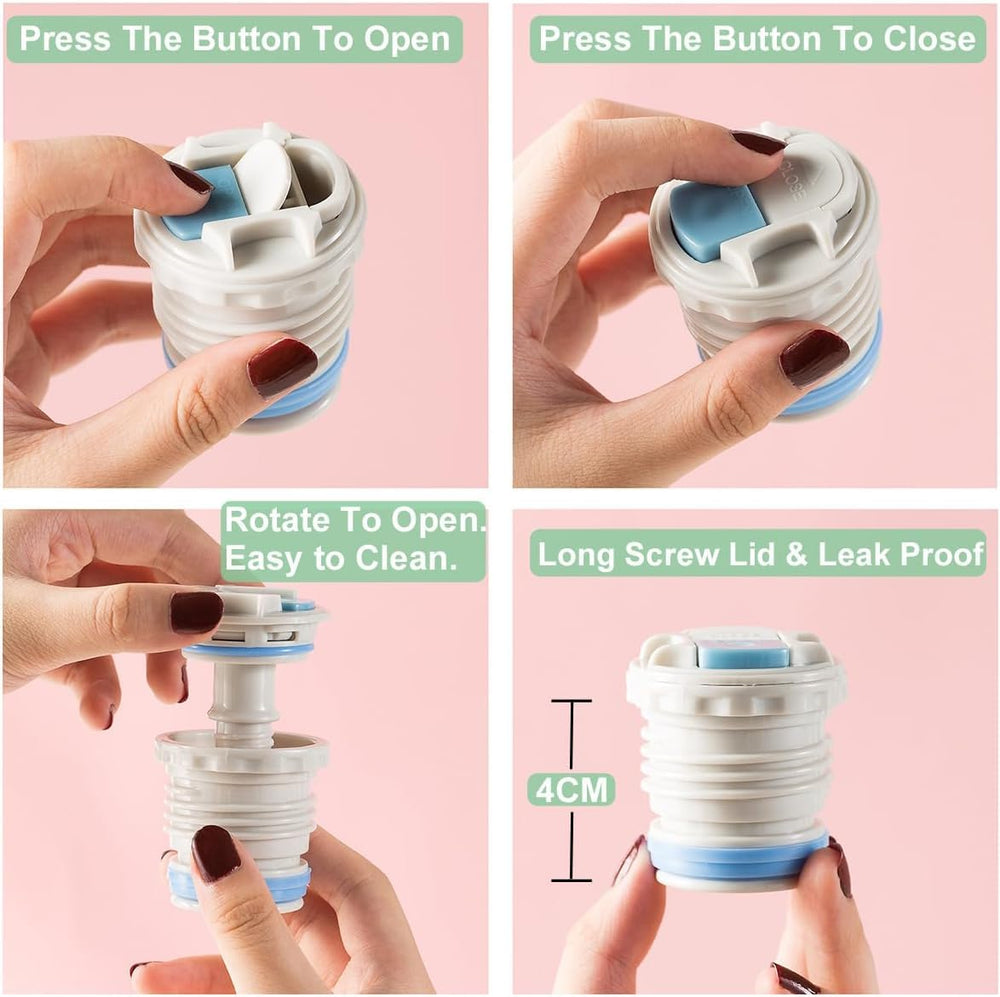 Press The Button To Open

Press The Button To Close

CLOSE

Rotate To Open.
Easy to Clean.

Long Screw Lid & Leak Proof

4CM