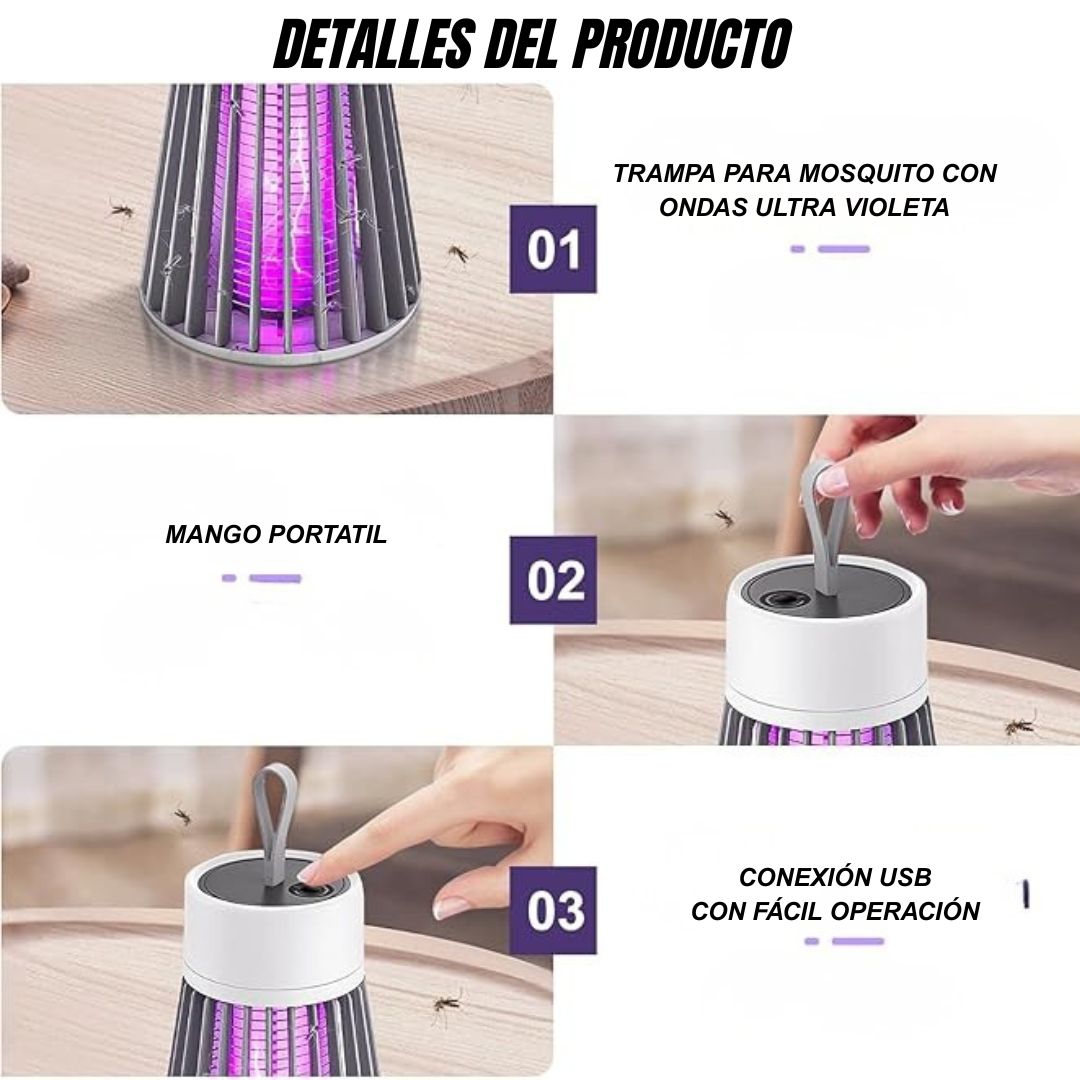 DETALLES DEL PRODUCTO

01

TRAMPA PARA MOSQUITO CON ONDAS ULTRA VIOLETA

MANGO PORTATIL

02

03

CONEXIÓN USB
CON FÁCIL OPERACIÓN