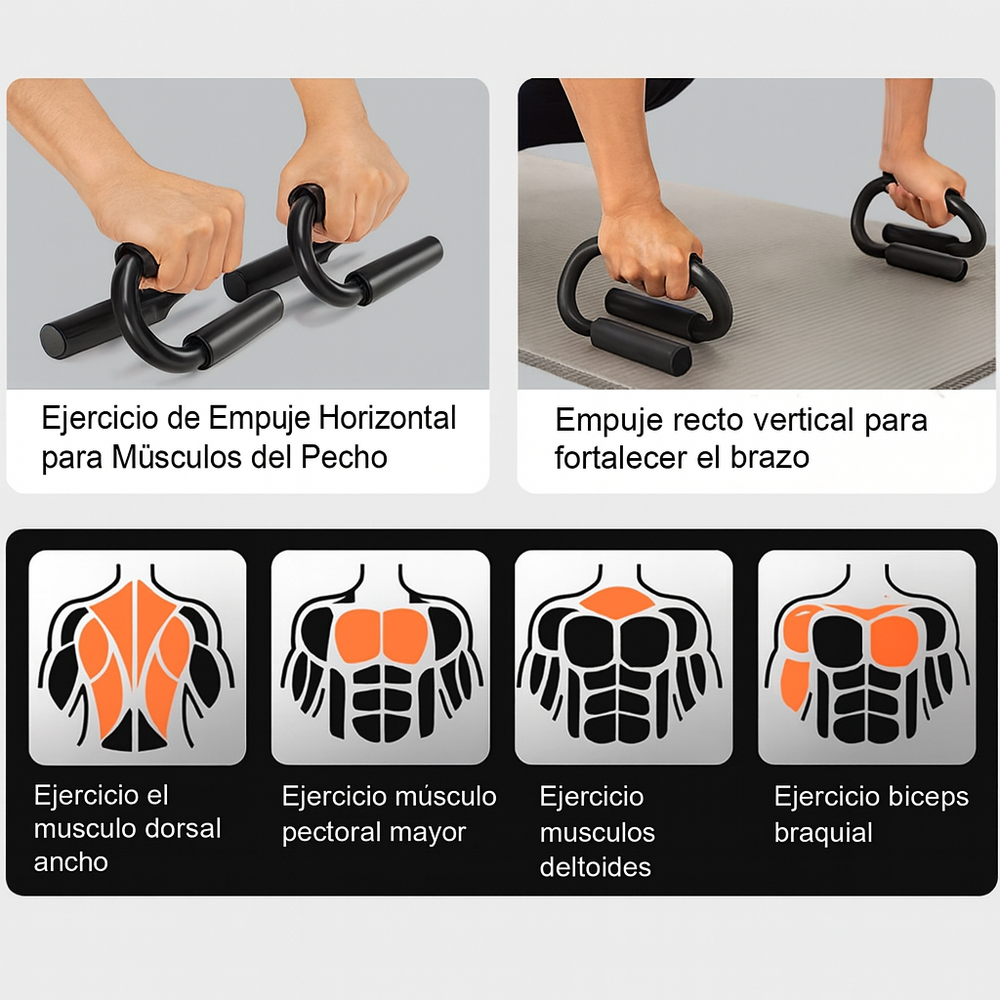 Ejercicio de Empuje Horizontal para Müsculos del Pecho

Empuje recto vertical para fortalecer el brazo

Ejercicio el musculo dorsal ancho

Ejercicio músculo pectoral mayor

Ejercicio musculos deltoides

Ejercicio biceps braquial