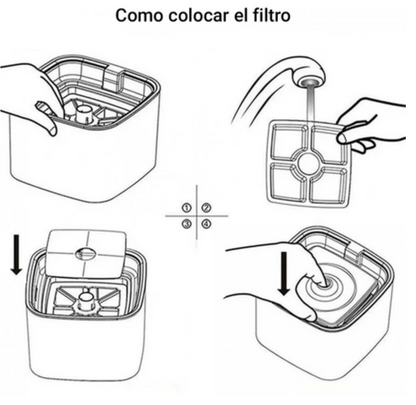 Como colocar el filtro

① ②
③ ④