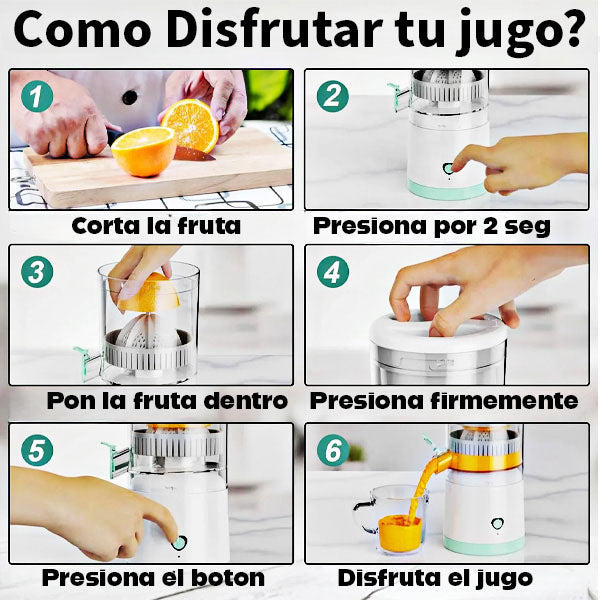 Como Disfrutar tu jugo?

1
Corta la fruta

2
Presiona por 2 seg

3
Pon la fruta dentro

4
Presiona firmemente

5
Presiona el boton

6
Disfruta el jugo